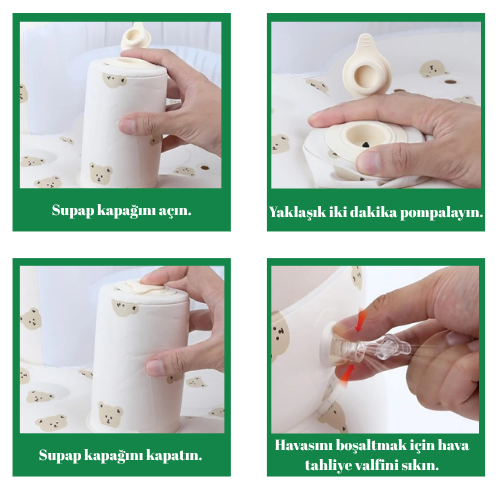 Supap kapağını açın.

Yaklaşık iki dakika pompalayın.

Supap kapağını kapatın.

Havasını boşaltmak için hava tahliye valfini sıkın.